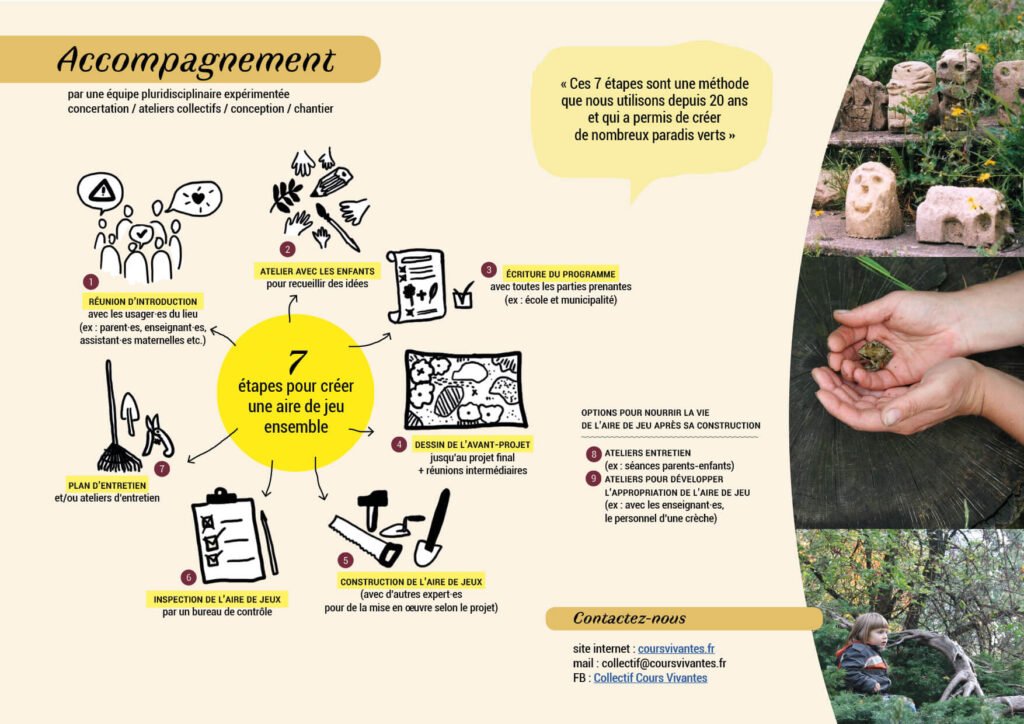 Accompagnement

par une équipe pluridisciplinaire expérimentée
concertation / ateliers collectifs / conception / chantier

« Ces 7 étapes sont une méthode que nous utilisons depuis 20 ans et qui a permis de créer de nombreux paradis verts »

7
étapes pour créer une aire de jeu ensemble

1
RÉUNION D'INTRODUCTION
avec les usager·es du lieu
(ex : parent·es, enseignant·es, assistant·es maternelles etc.)

2
ATELIER AVEC LES ENFANTS
pour recueillir des idées

3
ÉCRITURE DU PROGRAMME
avec toutes les parties prenantes
(ex : école et municipalité)

4
DESSIN DE L'AVANT-PROJET
jusqu'au projet final
+ réunions intermédiaires

5
CONSTRUCTION DE L'AIRE DE JEUX
(avec d'autres expert·es
pour de la mise en œuvre selon le projet)

6
INSPECTION DE L'AIRE DE JEUX
par un bureau de contrôle

7
PLAN D'ENTRETIEN
et/ou ateliers d'entretien

OPTIONS POUR NOURRIR LA VIE DE L'AIRE DE JEU APRÈS SA CONSTRUCTION

8
ATELIERS ENTRETIEN
(ex : séances parents-enfants)

9
ATELIERS POUR DÉVELOPPER L'APPROPRIATION DE L'AIRE DE JEU
(ex : avec les enseignant·es, le personnel d'une crèche)

Contactez-nous

site internet : coursvivantes.fr
mail : collectif@coursvivantes.fr
FB : Collectif Cours Vivantes